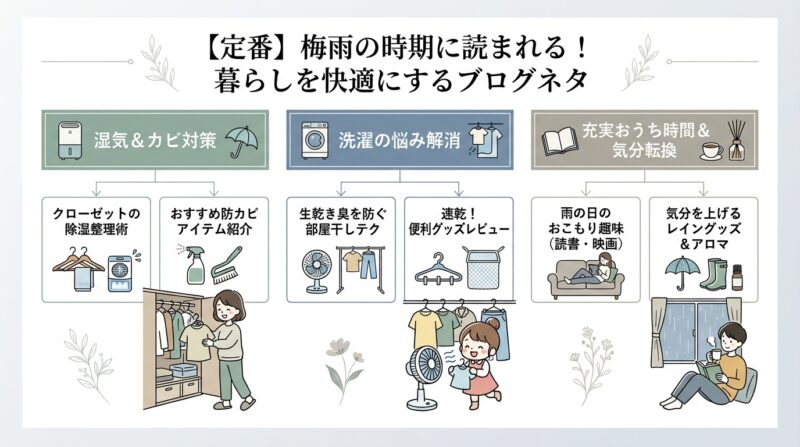 【定番】梅雨の時期に読まれる！
暮らしを快適にするブログネタ

湿気＆カビ対策

クローゼットの除湿整理術

おすすめ防カビアイテム紹介

洗濯の悩み解消

生乾き臭を防ぐ部屋干しテク

速乾！便利グッズレビュー

充実おうち時間＆気分転換

雨の日のおこもり趣味（読書・映画）

気分を上げるレイングッズ＆アロマ